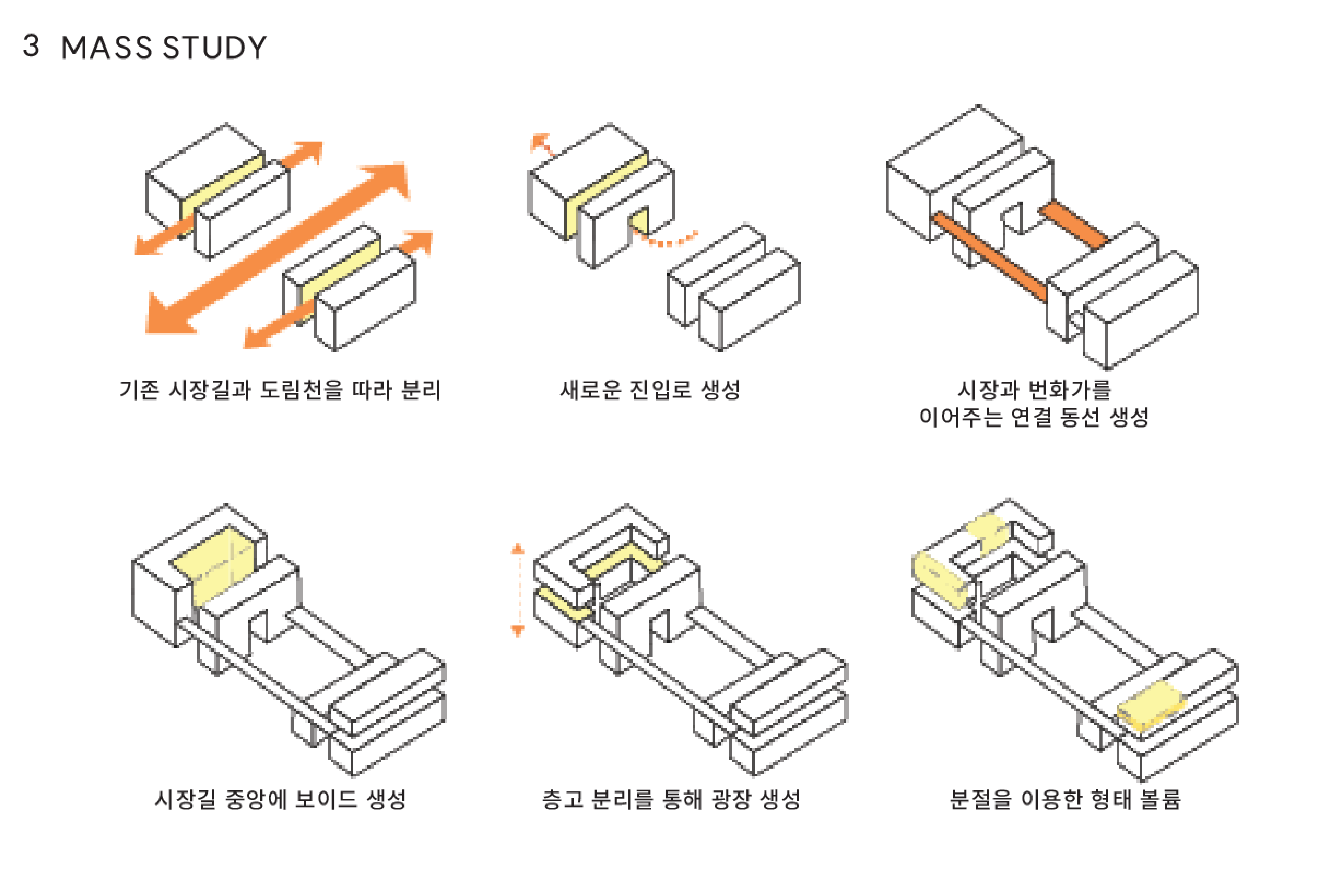 3 MASS STUDY

기존 시장길과 도림천을 따라 분리

새로운 진입로 생성

시장과 번화가를
이어주는 연결 동선 생성

시장길 중앙에 보이드 생성

층고 분리를 통해 광장 생성

분절을 이용한 형태 볼륨